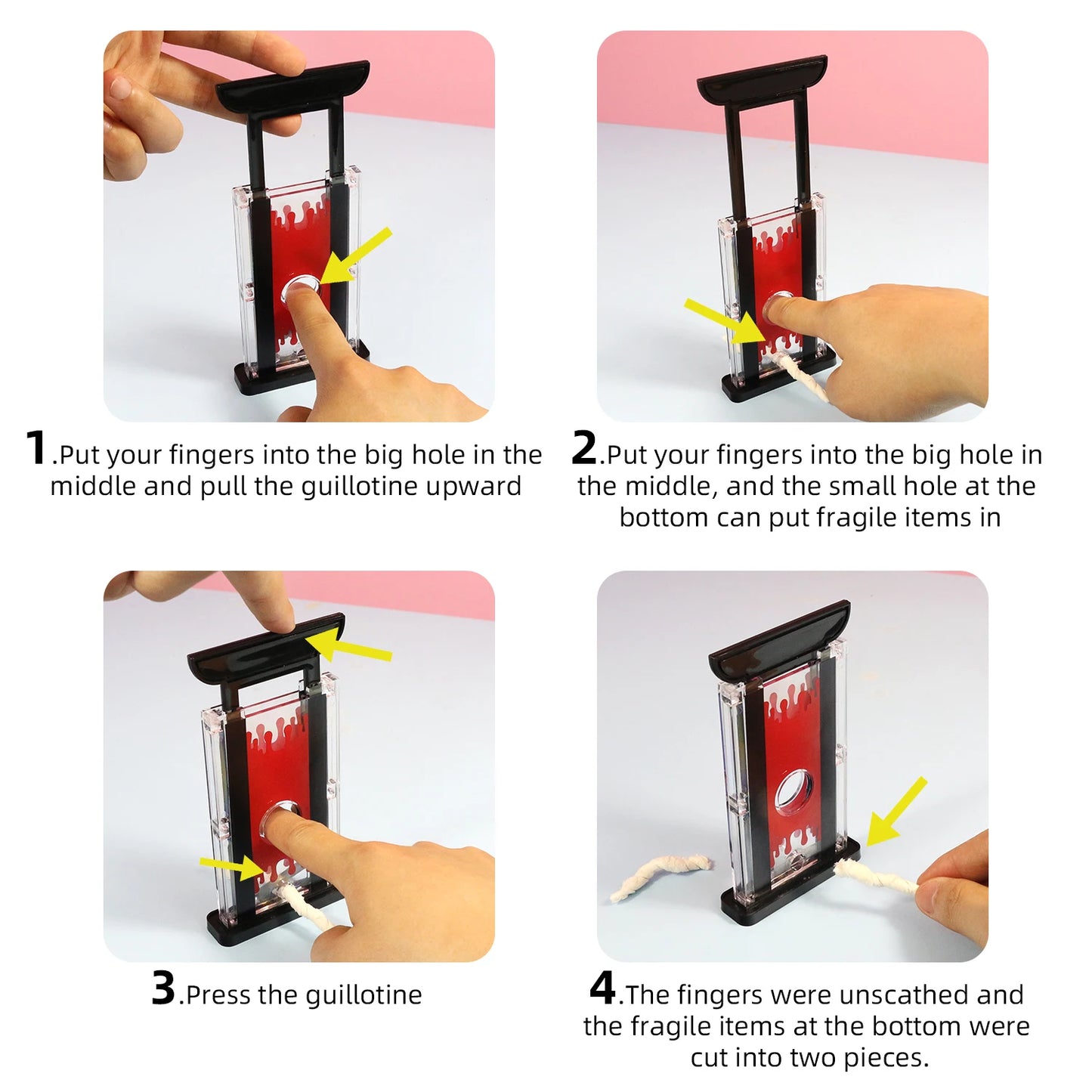 1.Put your fingers into the big hole in the middle and pull the guillotine upward

2.Put your fingers into the big hole in the middle, and the small hole at the bottom can put fragile items in

3.Press the guillotine

4.The fingers were unscathed and the fragile items at the bottom were cut into two pieces.